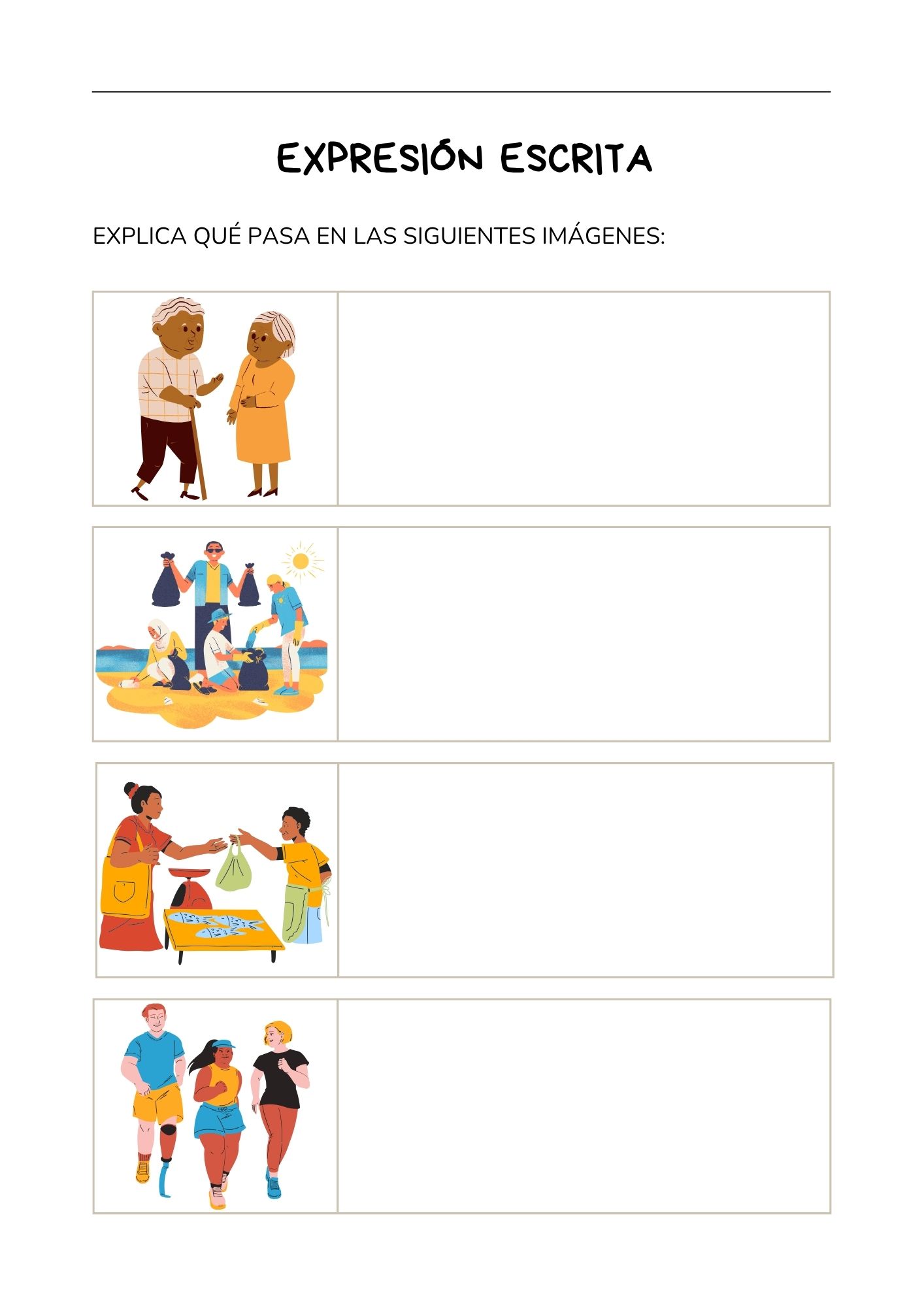 EXPRESIÓN ESCRITA

EXPLICA QUÉ PASA EN LAS SIGUIENTES IMÁGENES: